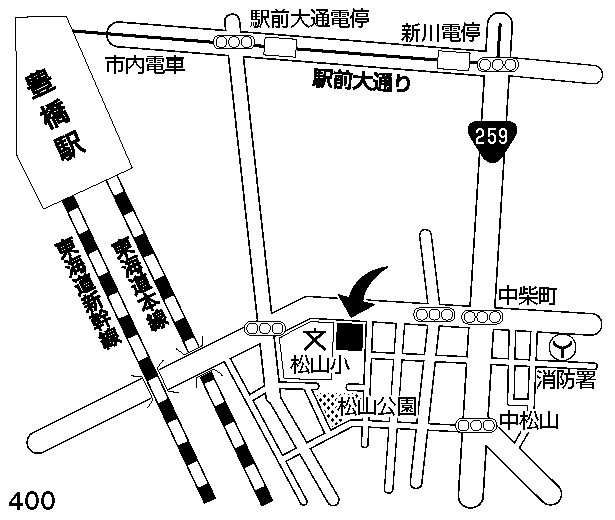 駅前大通電停
新川電停
市内電車
駅前大通り
豊橋駅
259
東海道新幹線
東海道本線
中柴町
文
松山小
消防署
松山公園
中松山
400